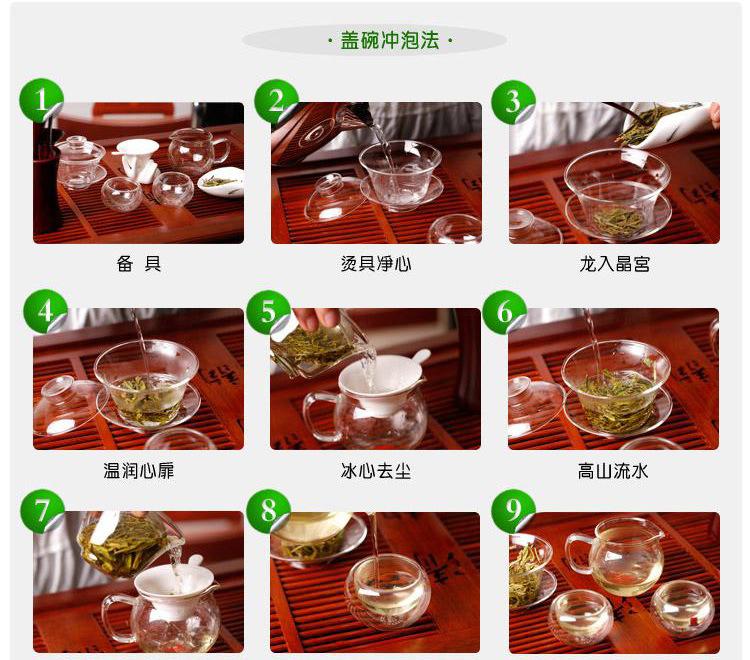 · 盖碗冲泡法 ·

1

备 具

2

烫具净心

3

龙入晶宫

4

温润心扉

5

冰心去尘

6

高山流水

7

8

9