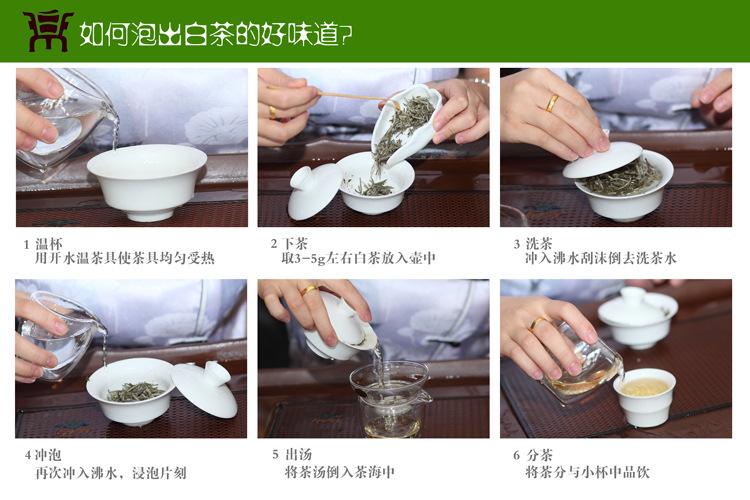 如何泡出白茶的好味道?

1 温杯
用开水温茶具使茶具均匀受热

2 下茶
取3-5g左右白茶放入壶中

3 洗茶
冲入沸水刮沫倒去洗茶水

4 冲泡
再次冲入沸水，浸泡片刻

5 出汤
将茶汤倒入茶海中

6 分茶
将茶分与小杯中品饮