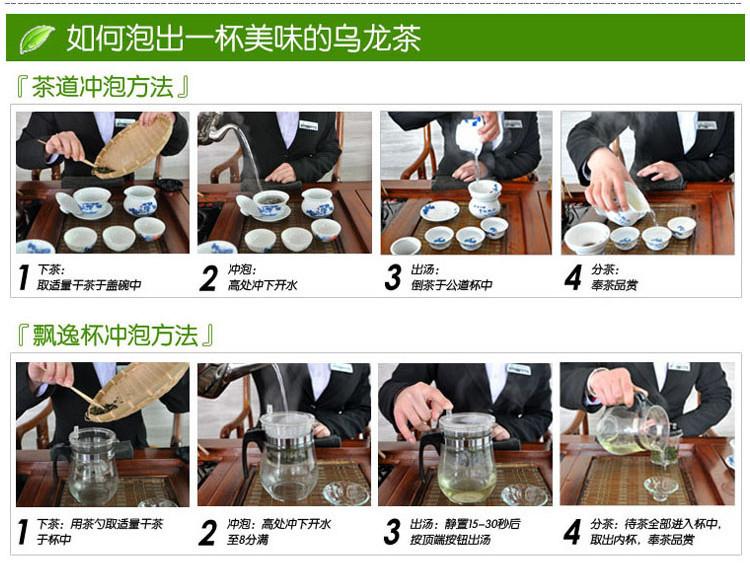 如何泡出一杯美味的乌龙茶

『茶道冲泡方法』

1 下茶：
取适量干茶于盖碗中

2 冲泡：
高处冲下开水

3 出汤：
倒茶于公道杯中

4 分茶：
奉茶品赏

『飘逸杯冲泡方法』

1 下茶：用茶勺取适量干茶于杯中

2 冲泡：高处冲下开水至8分满

3 出汤：静置15-30秒后按顶端按钮出汤

4 分茶：待茶全部进入杯中，取出内杯，奉茶品赏