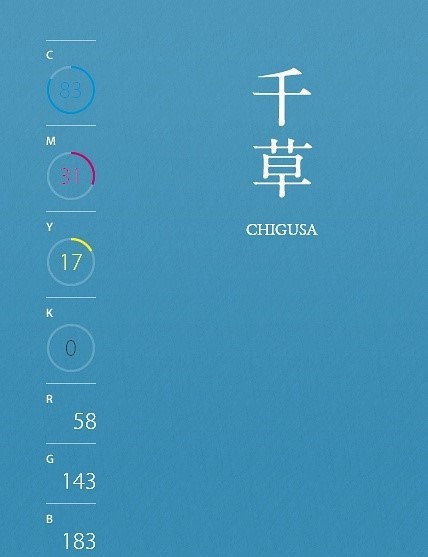 C
83

M
31

Y
17

K
0

R
58

G
143

B
183

千草

CHIGUSA